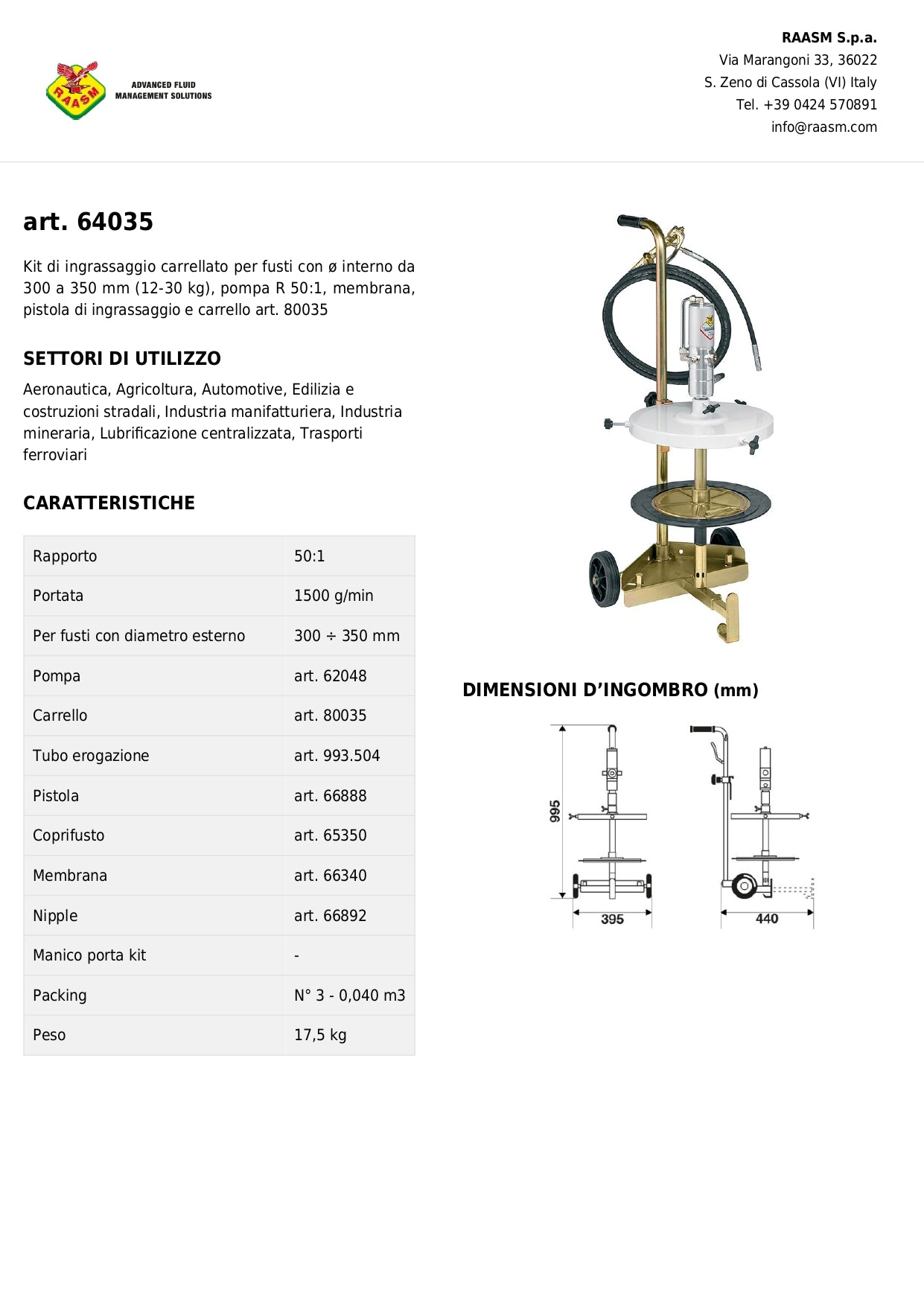 RAASM

ADVANCED FLUID MANAGEMENT SOLUTIONS

RAASM S.p.a.
Via Marangoni 33, 36022
S. Zeno di Cassola (VI) Italy
Tel. +39 0424 570891
info@raasm.com

art. 64035

Kit di ingrassaggio carrellato per fusti con ø interno da 300 a 350 mm (12-30 kg), pompa R 50:1, membrana, pistola di ingrassaggio e carrello art. 80035

SETTORI DI UTILIZZO

Aeronautica, Agricoltura, Automotive, Edilizia e costruzioni stradali, Industria manifatturiera, Industria mineraria, Lubrificazione centralizzata, Trasporti ferroviari

CARATTERISTICHE

| Rapporto | 50:1 |
|---|---|
| Portata | 1500 g/min |
| Per fusti con diametro esterno | 300 ÷ 350 mm |
| Pompa | art. 62048 |
| Carrello | art. 80035 |
| Tubo erogazione | art. 993.504 |
| Pistola | art. 66888 |
| Coprifusto | art. 65350 |
| Membrana | art. 66340 |
| Nipple | art. 66892 |
| Manico porta kit | - |
| Packing | N° 3 - 0,040 m3 |
| Peso | 17,5 kg |

DIMENSIONI D'INGOMBRO (mm)

995

395

440